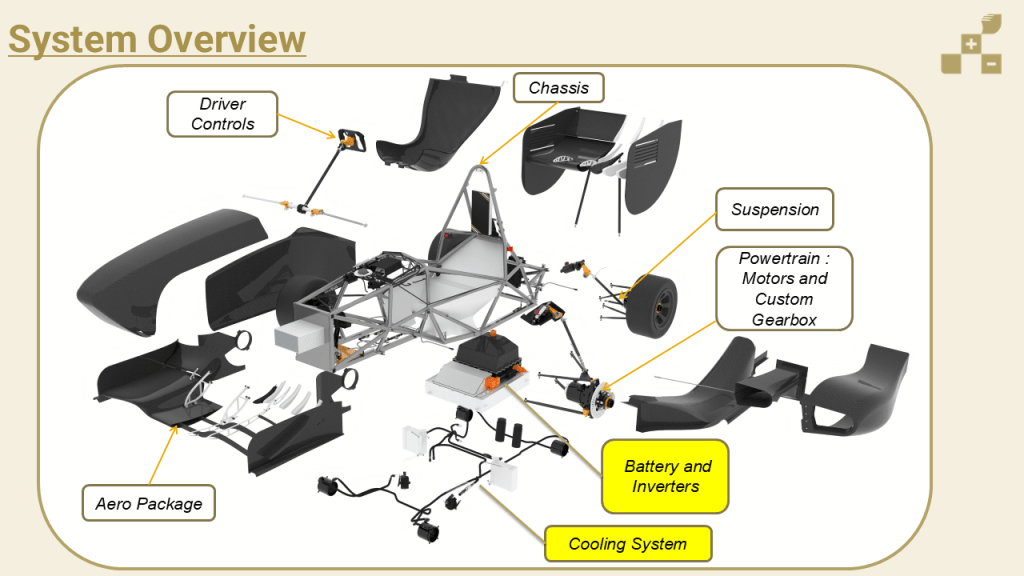 System Overview

Driver Controls

Chassis

Suspension

Powertrain : Motors and Custom Gearbox

Battery and Inverters

Cooling System

Aero Package